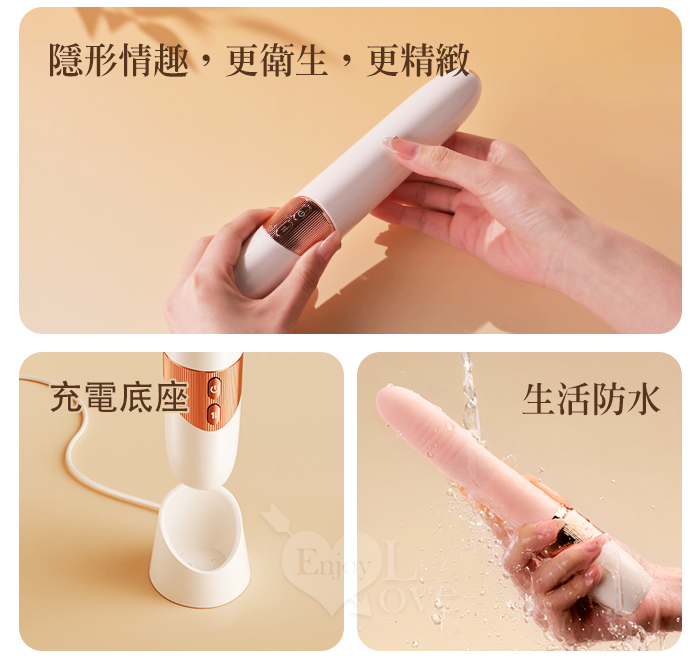 隱形情趣，更衛生，更精緻

充電底座

生活防水

Enjoy Love